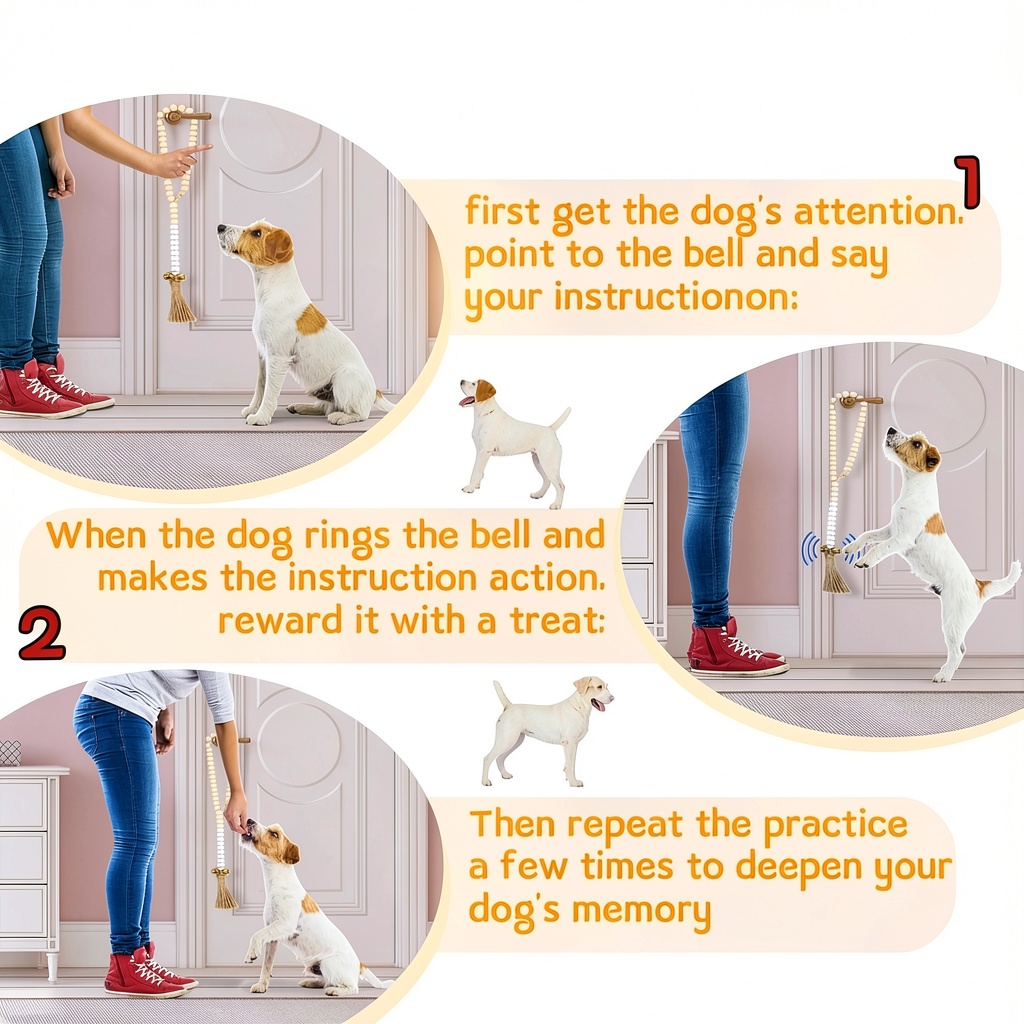 1

first get the dog's attention. point to the bell and say your instructionon:

When the dog rings the bell and makes the instruction action. reward it with a treat:

2

Then repeat the practice a few times to deepen your dog's memory