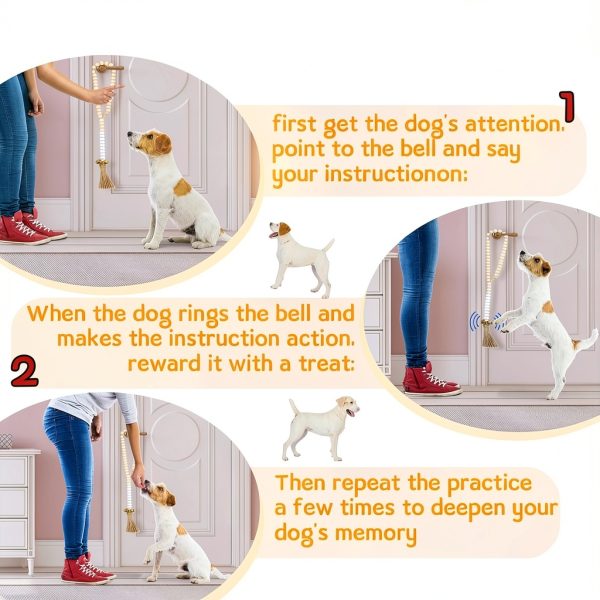 1

first get the dog's attention. point to the bell and say your instructionon:

When the dog rings the bell and makes the instruction action. reward it with a treat:

2

Then repeat the practice a few times to deepen your dog's memory